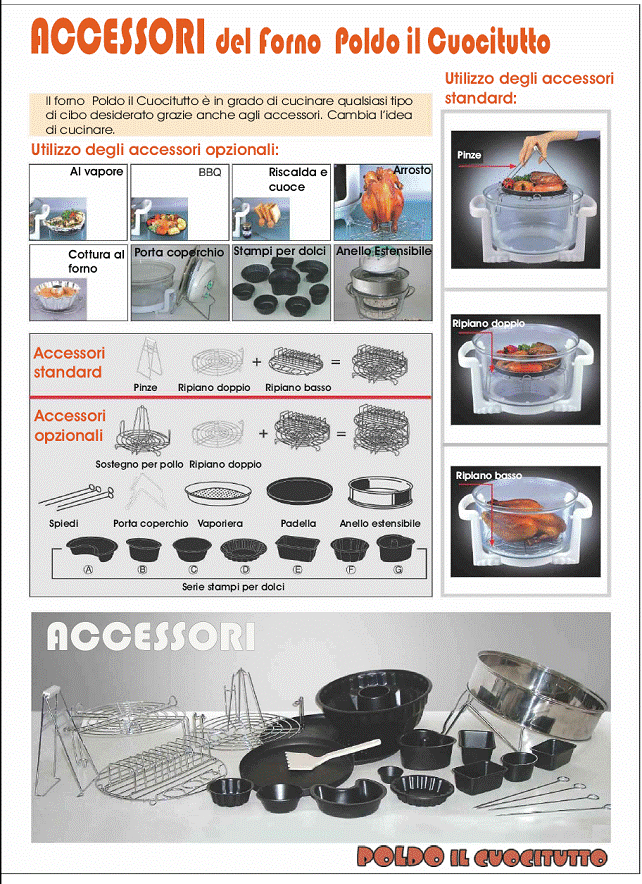 ACCESSORI del Forno Poldo il Cuocitutto

Il forno Poldo il Cuocitutto è in grado di cucinare qualsiasi tipo di cibo desiderato grazie anche agli accessori. Cambia l'idea di cucinare.

Utilizzo degli accessori opzionali:

Al vapore

BBQ

Riscalda e cuoce

Arrosto

Cottura al forno

Porta coperchio

Stampi per dolci

Anello Estensibile

Accessori standard

Pinze

Ripiano doppio

+

Ripiano basso

=

Accessori opzionali

Sostegno per pollo

Ripiano doppio

+

=

Spiedi

Porta coperchio

Vaporiera

Padella

Anello estensibile

Ⓐ Ⓑ Ⓒ Ⓓ Ⓔ Ⓕ Ⓖ

Serie stampi per dolci

Utilizzo degli accessori standard:

Pinze

Ripiano doppio

Ripiano basso

ACCESSORI

POLDO IL CUOCITUTTO