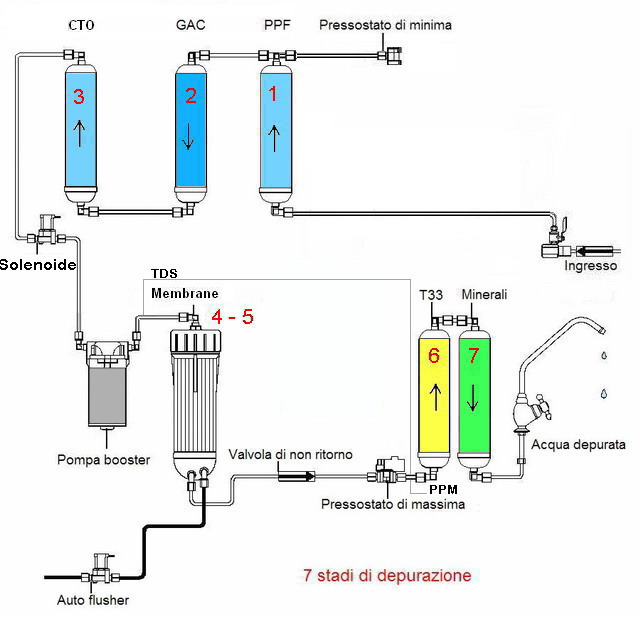 CTO
GAC
PPF
Pressostato di minima
3
2
1
Solenoide
Ingresso
TDS
Membrane
4 - 5
T33
Minerali
6
7
Pompa booster
Valvola di non ritorno
Acqua depurata
PPM
Pressostato di massima
7 stadi di depurazione
Auto flusher